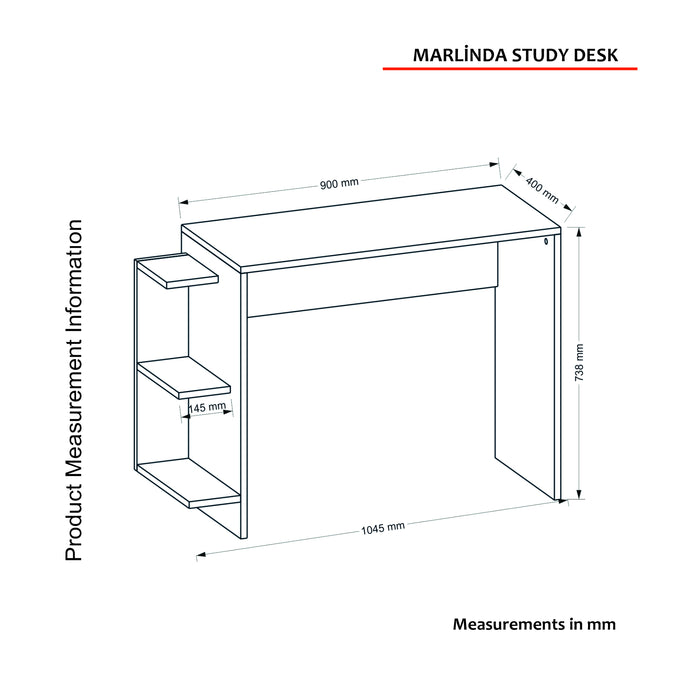 MARLİNDA STUDY DESK

Product Measurement Information

900 mm

400 mm

738 mm

145 mm

1045 mm

Measurements in mm