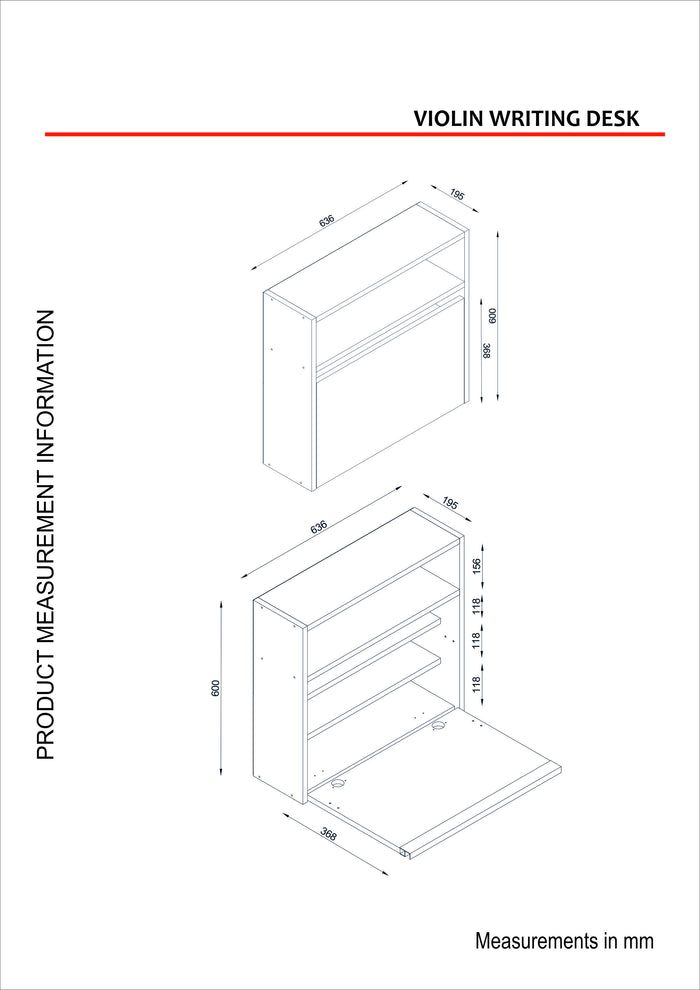 VIOLIN WRITING DESK

PRODUCT MEASUREMENT INFORMATION

636
195
600
368

636
195
156
118
118
118
600
368

Measurements in mm