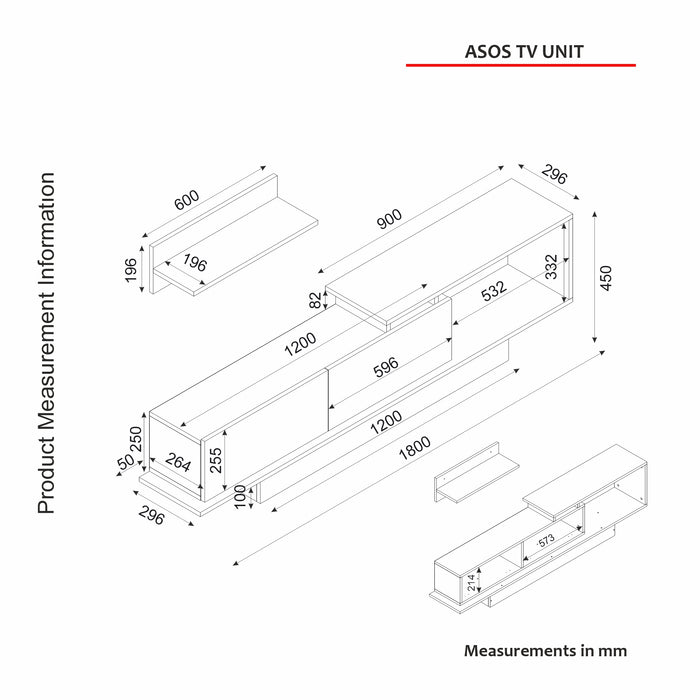 ASOS TV UNIT

Product Measurement Information

600
196
196
900
296
82
532
332
450
1200
596
1200
1800
250
50
264
255
100
296
573
214

Measurements in mm