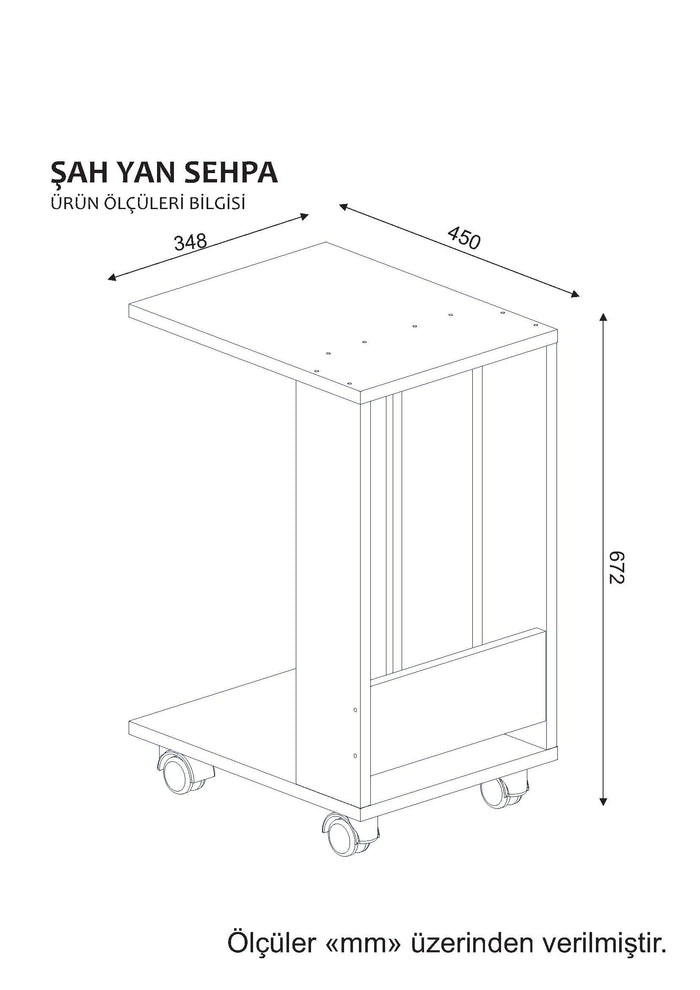 ŞAH YAN SEHPA
ÜRÜN ÖLÇÜLERİ BİLGİSİ

348

450

672

Ölçüler «mm» üzerinden verilmiştir.